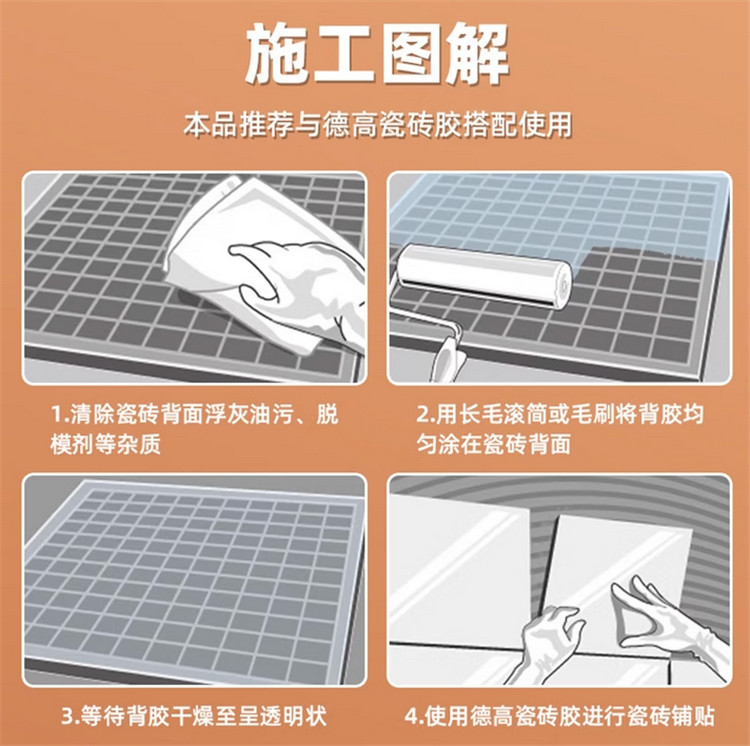 施工图解

本品推荐与德高瓷砖胶搭配使用

1.清除瓷砖背面浮灰油污、脱模剂等杂质

2.用长毛滚筒或毛刷将背胶均匀涂在瓷砖背面

3.等待背胶干燥至呈透明状

4.使用德高瓷砖胶进行瓷砖铺贴