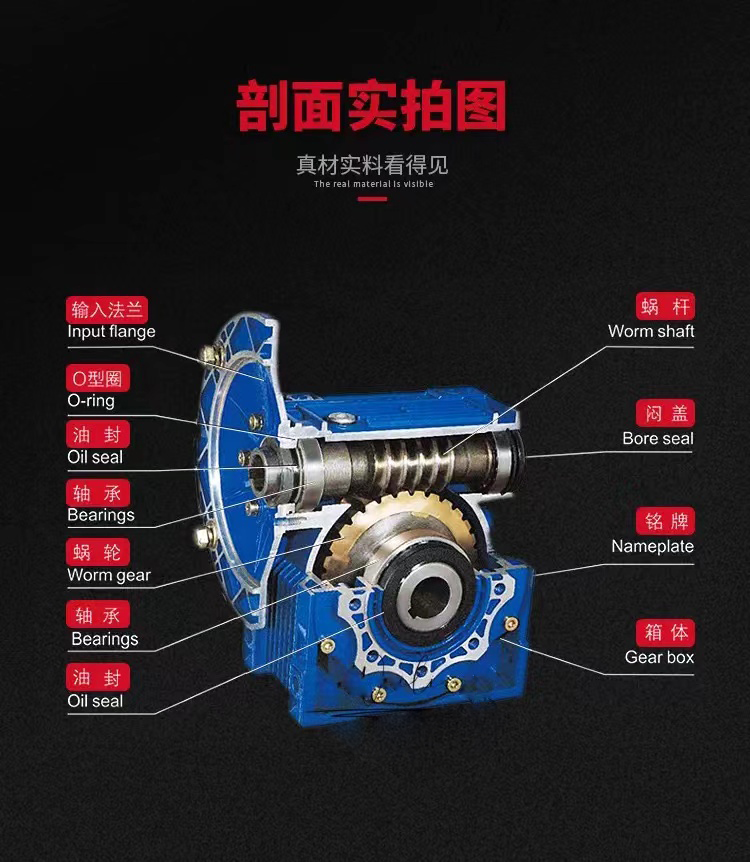 剖面实拍图

真材实料看得见
The real material is visible

输入法兰
Input flange

O型圈
O-ring

油 封
Oil seal

轴 承
Bearings

蜗 轮
Worm gear

轴 承
Bearings

油 封
Oil seal

蜗 杆
Worm shaft

闷 盖
Bore seal

铭 牌
Nameplate

箱 体
Gear box