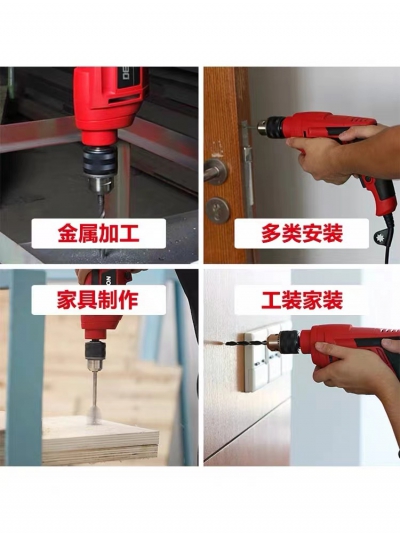 金属加工

多类安装

家具制作

工装家装