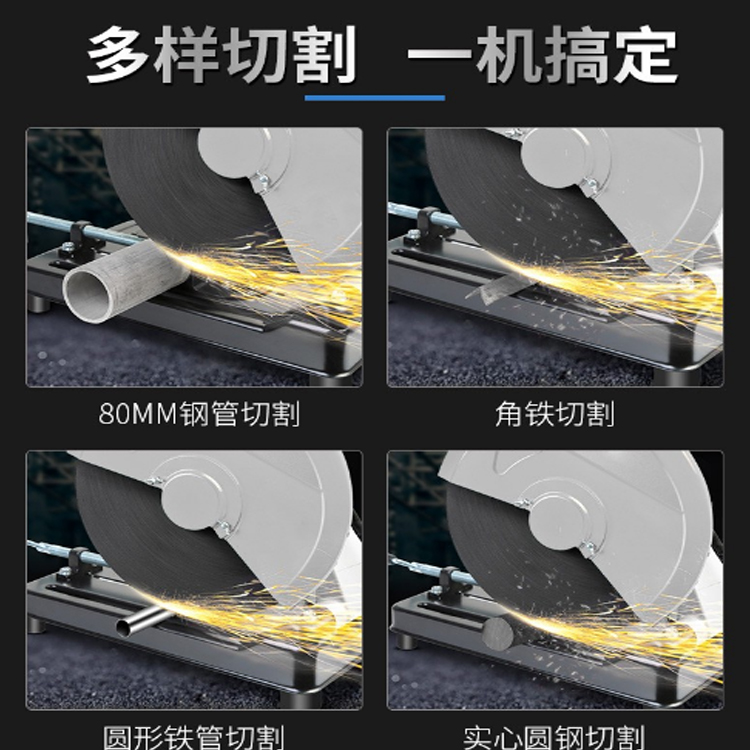 多样切割 一机搞定

80MM钢管切割

角铁切割

圆形铁管切割

实心圆钢切割