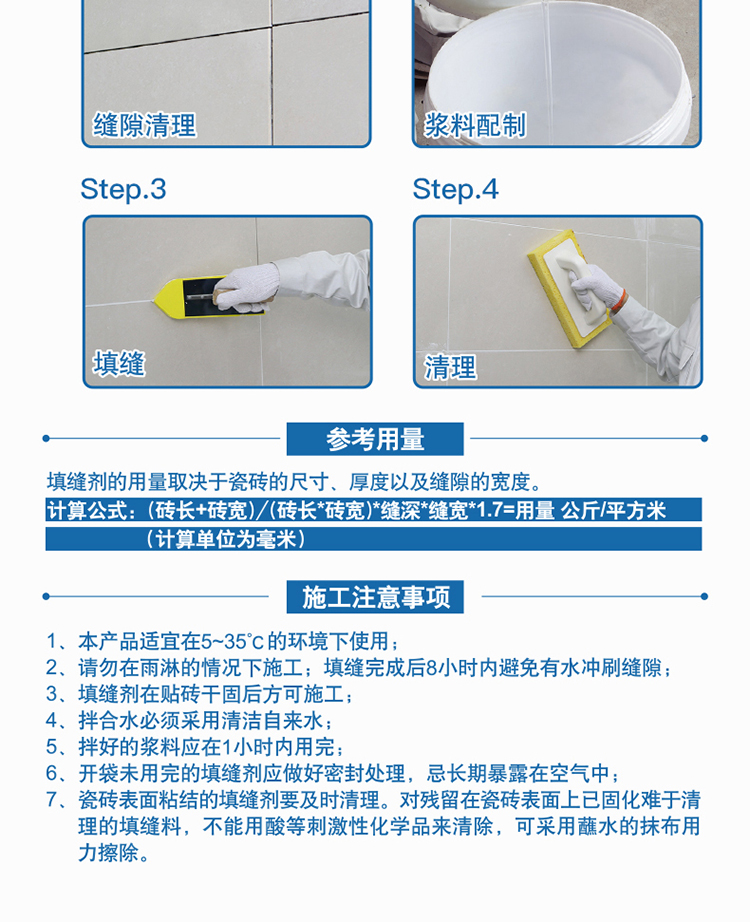 缝隙清理

浆料配制

Step.3

Step.4

填缝

清理

参考用量

填缝剂的用量取决于瓷砖的尺寸、厚度以及缝隙的宽度。

计算公式：（砖长+砖宽）/（砖长*砖宽）*缝深*缝宽*1.7=用量 公斤/平方米

（计算单位为毫米）

施工注意事项

1、本产品适宜在5~35℃的环境下使用；
2、请勿在雨淋的情况下施工；填缝完成后8小时内避免有水冲刷缝隙；
3、填缝剂在贴砖干固后方可施工；
4、拌合水必须采用清洁自来水；
5、拌好的浆料应在1小时内用完；
6、开袋未用完的填缝剂应做好密封处理，忌长期暴露在空气中；
7、瓷砖表面粘结的填缝剂要及时清理。对残留在瓷砖表面上已固化难于清理的填缝料，不能用酸等刺激性化学品来清除，可采用蘸水的抹布用力擦除。