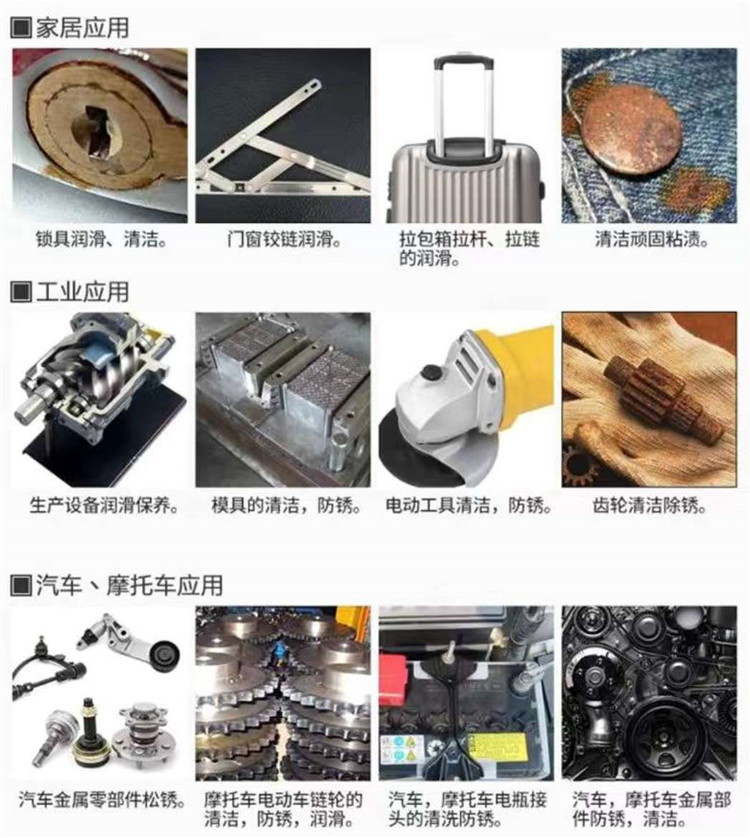 ■家居应用

锁具润滑、清洁。

门窗铰链润滑。

拉包箱拉杆、拉链的润滑。

清洁顽固粘渍。

■工业应用

生产设备润滑保养。

模具的清洁，防锈。

电动工具清洁，防锈。

齿轮清洁除锈。

■汽车、摩托车应用

汽车金属零部件松锈。

摩托车电动车链轮的清洁，防锈，润滑。

汽车，摩托车电瓶接头的清洗防锈。

汽车，摩托车金属部件防锈，清洁。