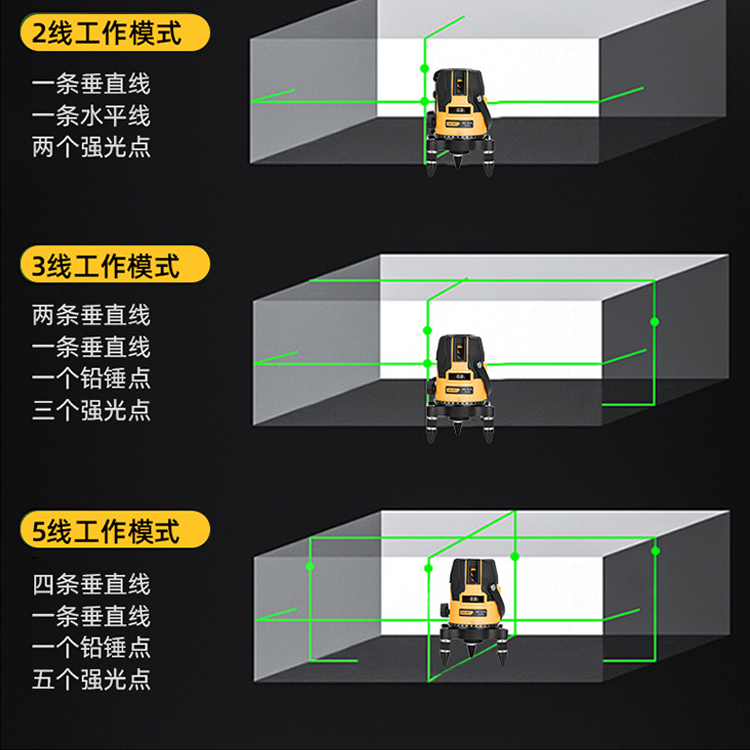 2线工作模式

一条垂直线
一条水平线
两个强光点

3线工作模式

两条垂直线
一条垂直线
一个铅锤点
三个强光点

5线工作模式

四条垂直线
一条垂直线
一个铅锤点
五个强光点