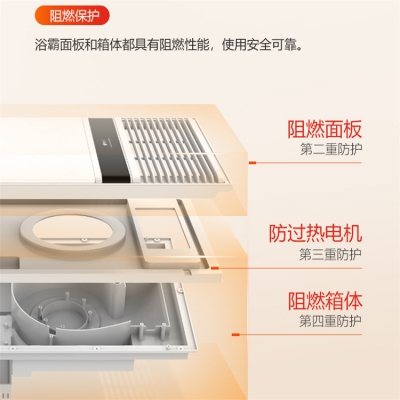 阻燃保护

浴霸面板和箱体都具有阻燃性能，使用安全可靠。

阻燃面板
第二重防护

防过热电机
第三重防护

阻燃箱体
第四重防护