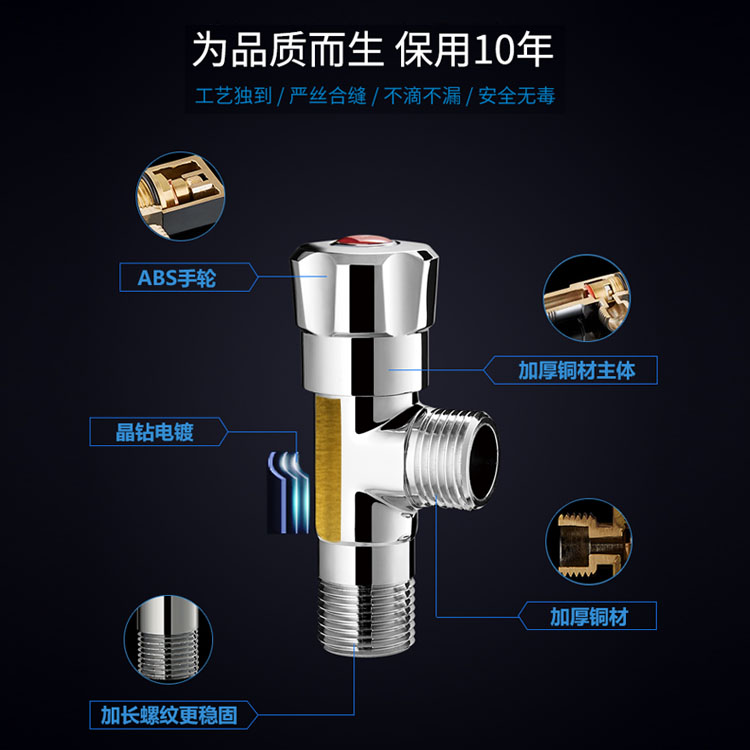 为品质而生 保用10年

工艺独到 / 严丝合缝 / 不滴不漏 / 安全无毒

ABS手轮

加厚铜材主体

晶钻电镀

加厚铜材

加长螺纹更稳固