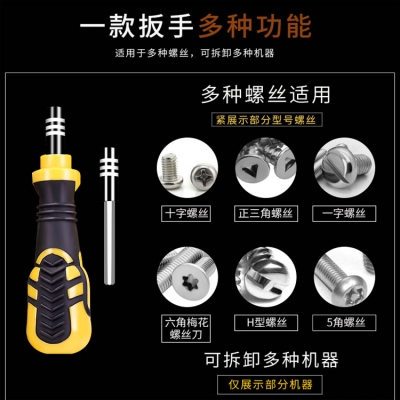 一款扳手多种功能

适用于多种螺丝，可拆卸多种机器

多种螺丝适用

紧展示部分型号螺丝

十字螺丝

正三角螺丝

一字螺丝

六角梅花螺丝刀

H型螺丝

5角螺丝

可拆卸多种机器

仅展示部分机器