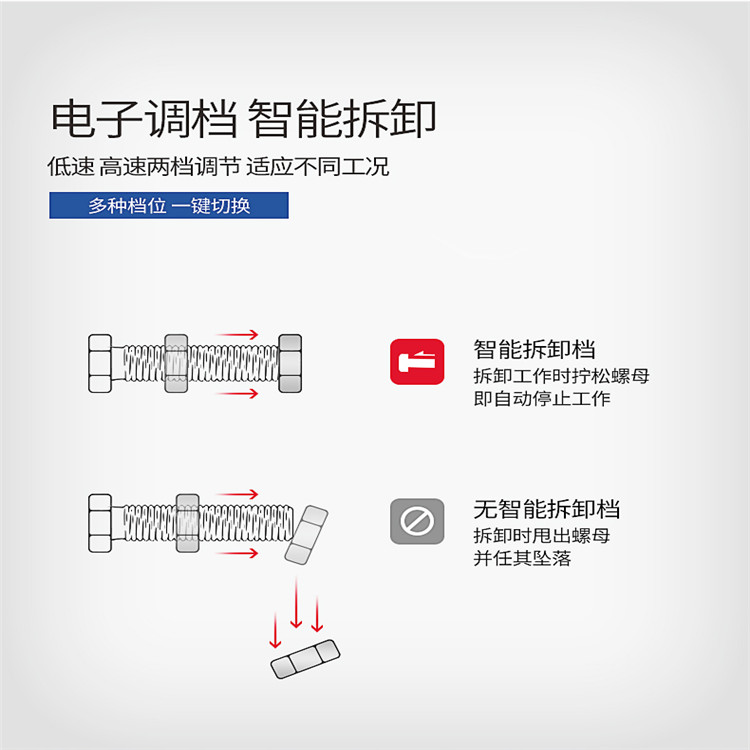 电子调档 智能拆卸

低速 高速两档调节 适应不同工况

多种档位 一键切换

智能拆卸档
拆卸工作时拧松螺母
即自动停止工作

无智能拆卸档
拆卸时甩出螺母
并任其坠落