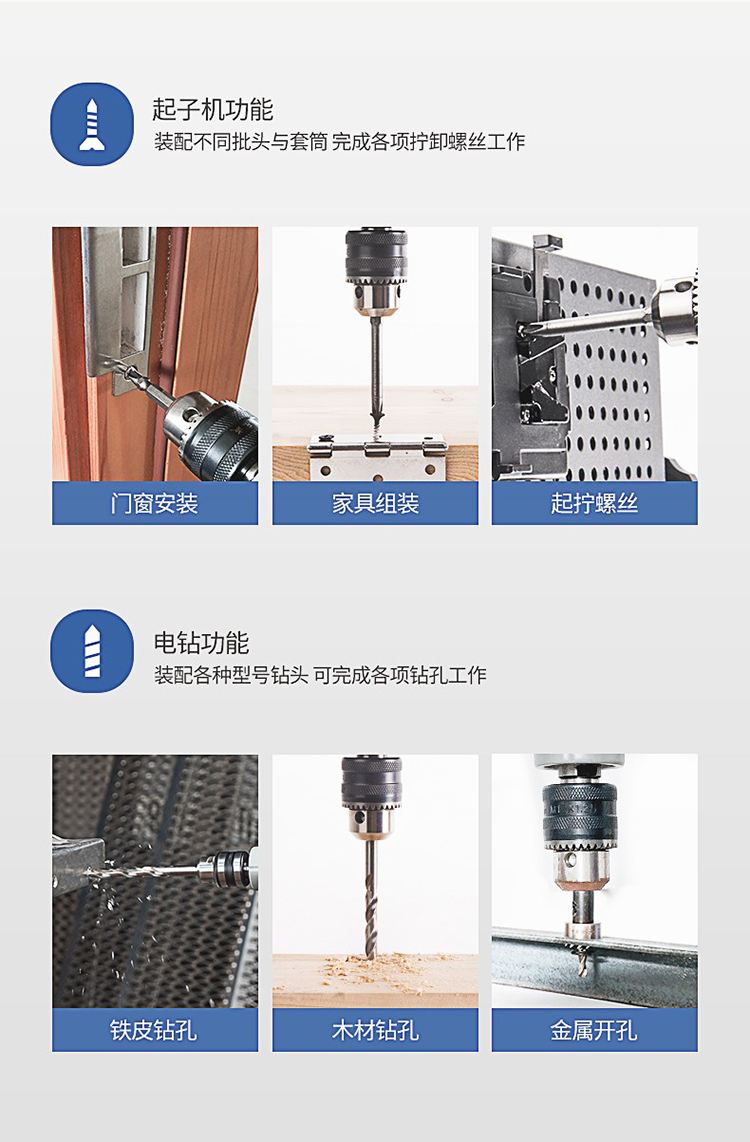 起子机功能
装配不同批头与套筒 完成各项拧卸螺丝工作

门窗安装

家具组装

起拧螺丝

电钻功能
装配各种型号钻头 可完成各项钻孔工作

铁皮钻孔

木材钻孔

金属开孔