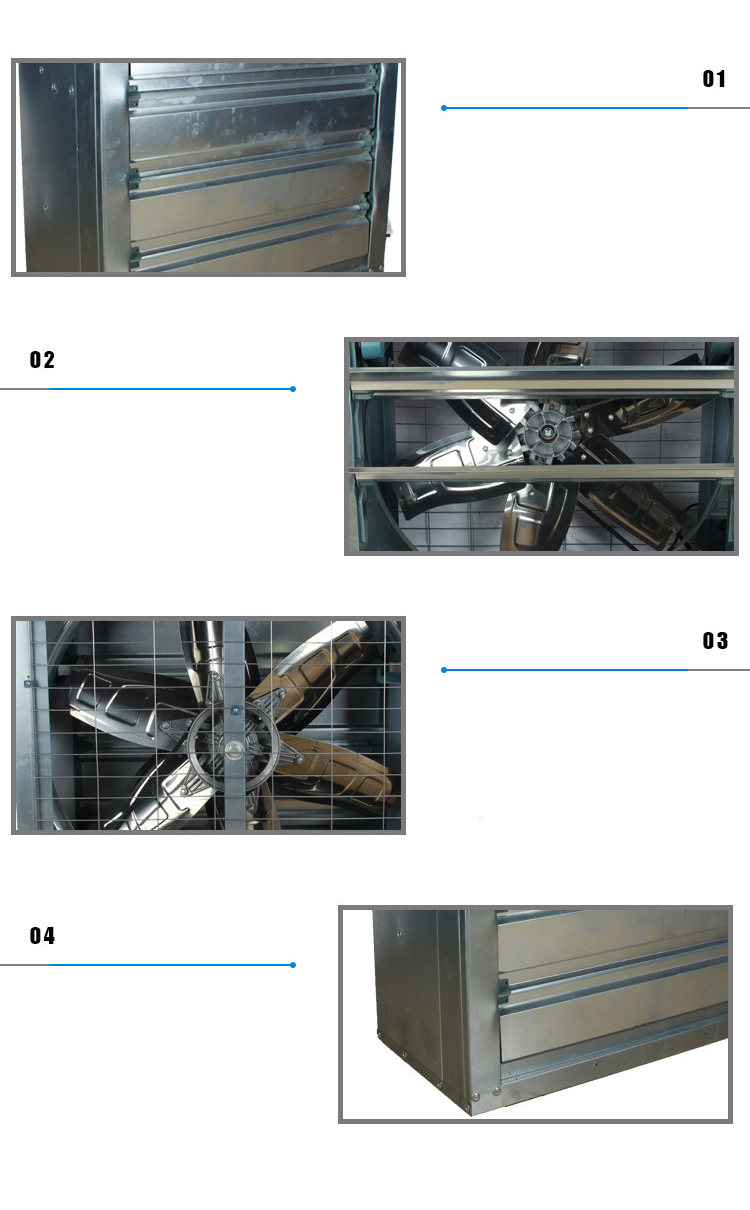 01

02

03

04